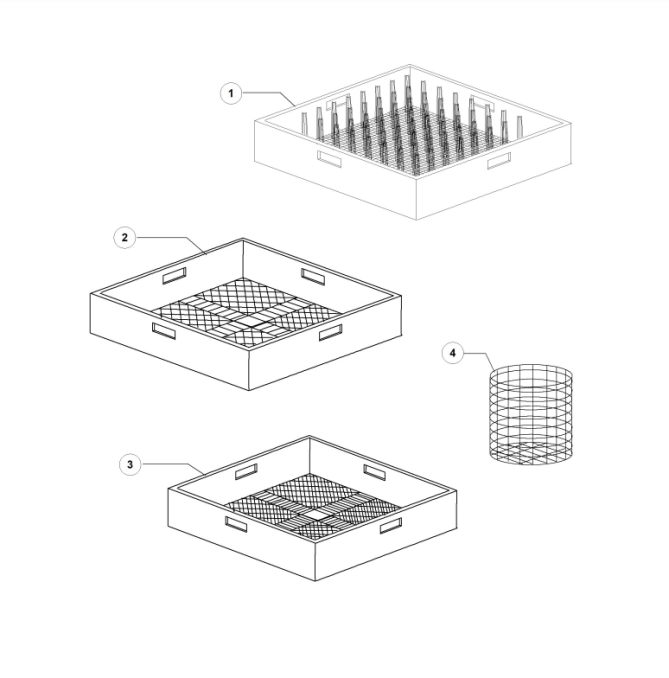 1

2

4

3