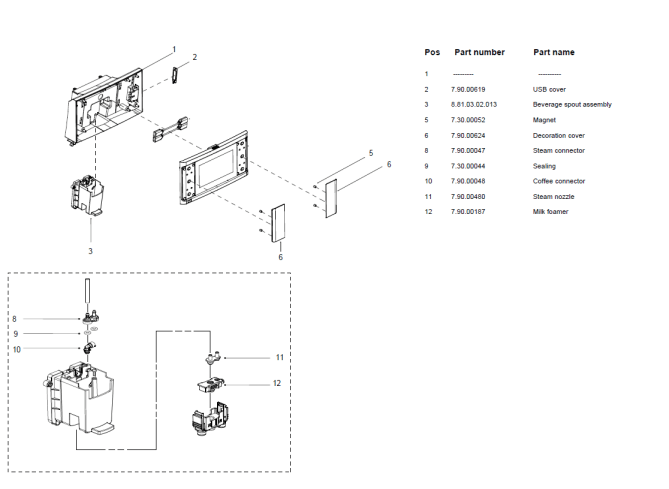 1
2
5
6
3
6
8
9
10
11
12

| Pos | Part number | Part name |
|---|---|---|
| 1 | --------- | ---------- |
| 2 | 7.90.00619 | USB cover |
| 3 | 8.81.03.02.013 | Beverage spout assembly |
| 5 | 7.30.00052 | Magnet |
| 6 | 7.90.00624 | Decoration cover |
| 8 | 7.90.00047 | Steam connector |
| 9 | 7.30.00044 | Sealing |
| 10 | 7.90.00048 | Coffee connector |
| 11 | 7.90.00480 | Steam nozzle |
| 12 | 7.90.00187 | Milk foamer |