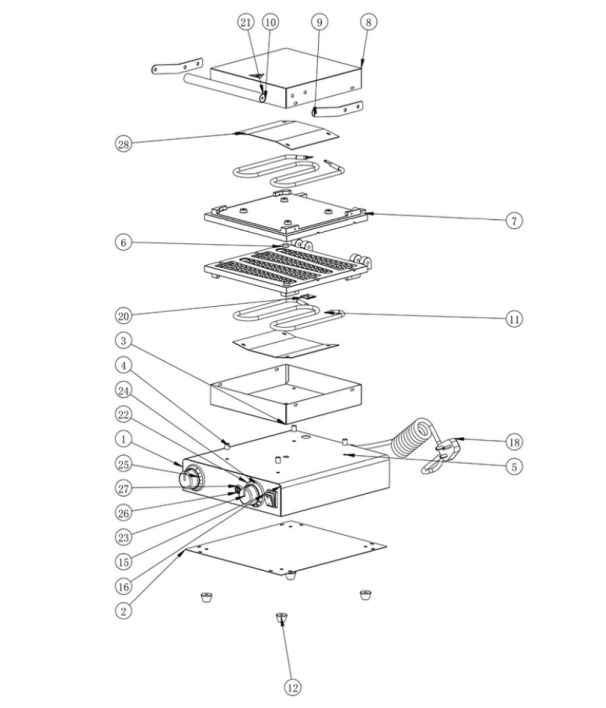 21
10
9
8
28
7
6
20
11
3
4
24
22
1
25
27
26
23
15
16
2
18
5
12