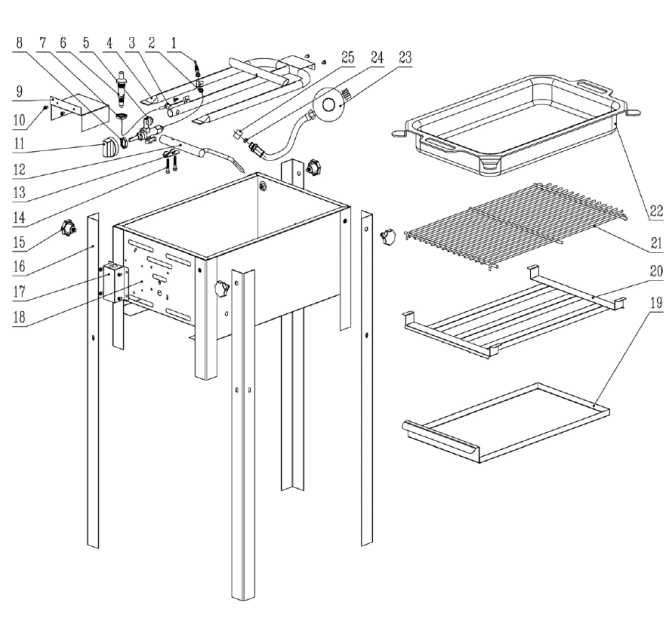 8 7 6 5 4 3 2 1
25 24 23
9
10
11
12
13
14
15
16
17
18
22
21
20
19