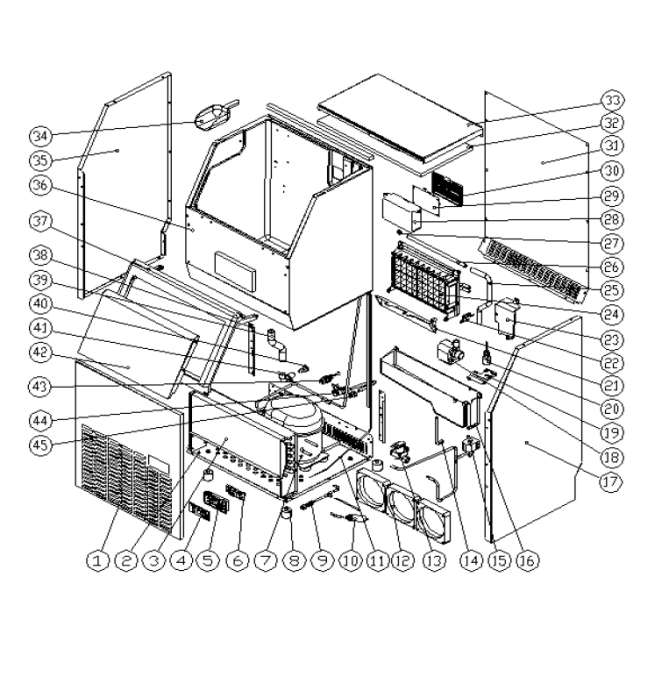 34
35
36
37
38
39
40
41
42
43
44
45
33
32
31
30
29
28
27
26
25
24
23
22
21
20
19
18
17
1 2 3 4 5 6 7 8 9 10 11 12 13 14 15 16