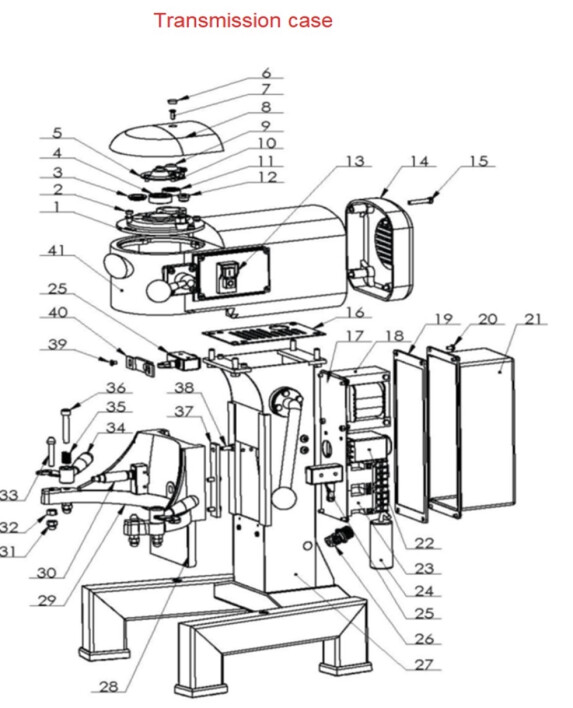 Transmission case

6
7
8
9
10
11
12
13
14
15
5
4
3
2
1
41
25
40
39
16
17
18
19
20
21
36
35
34
38
37
33
32
31
30
29
22
23
24
25
26
27
28