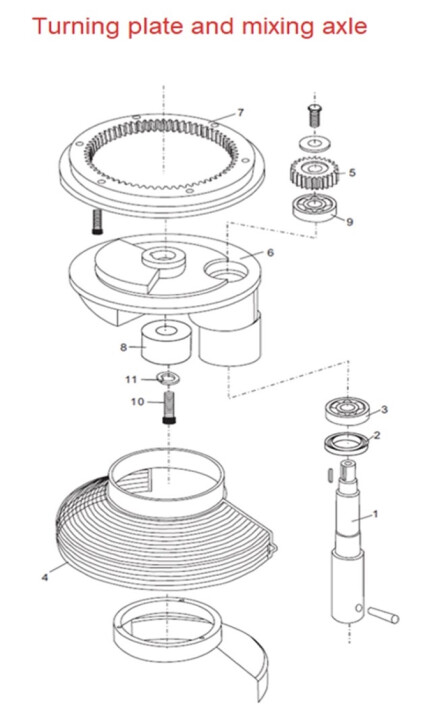 Turning plate and mixing axle

7

5

9

6

8

11

10

3

2

1

4