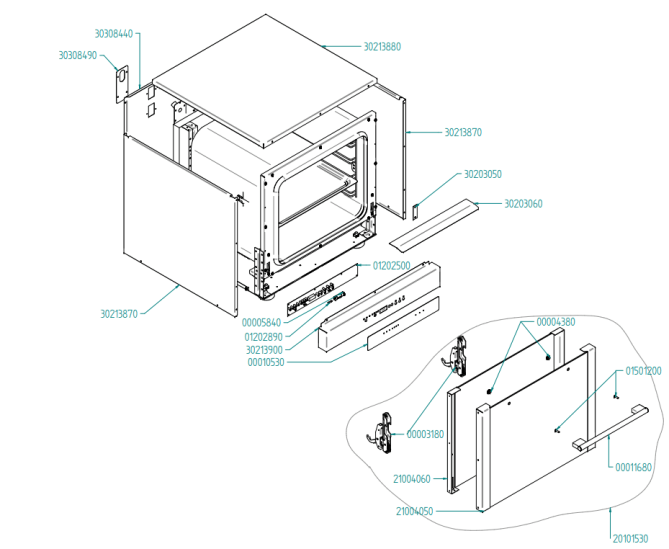 30308440
30308490
30213880
30213870
30203050
30203060
01202500
30213870
00005840
01202890
30213900
00010530
00004380
01501200
00003180
00011680
21004060
21004050
20101530