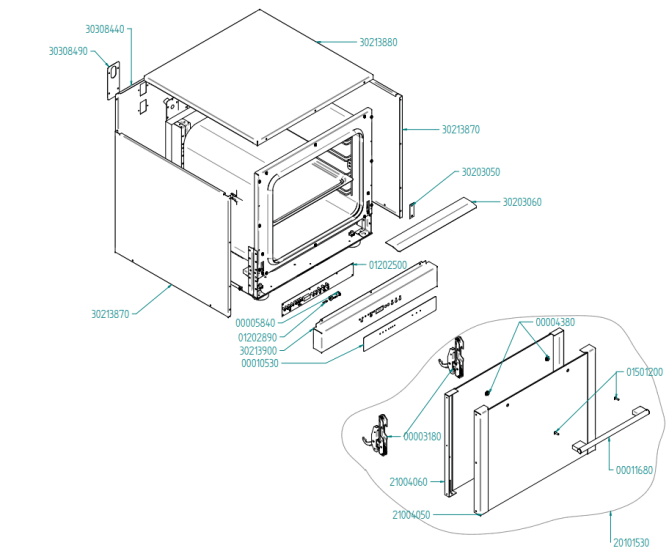 30308440
30308490
30213880
30213870
30203050
30203060
01202500
30213870
00005840
01202890
30213900
00010530
00004380
01501200
00003180
00011680
21004060
21004050
20101530