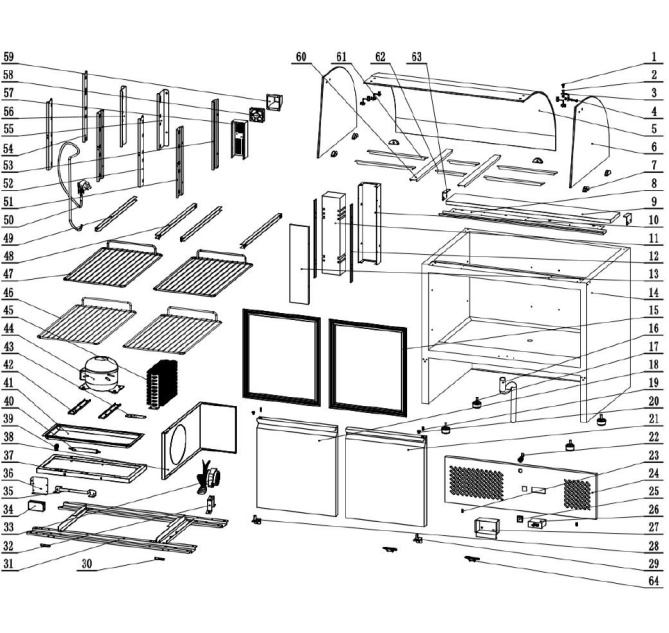 59
58
57
56
55
54
53
52
51
50
49
48
47
46
45
44
43
42
41
40
39
38
37
36
35
34
33
32
31
30
60
61
62
63
1
2
3
4
5
6
7
8
9
10
11
12
13
14
15
16
17
18
19
20
21
22
23
24
25
26
27
28
29
64