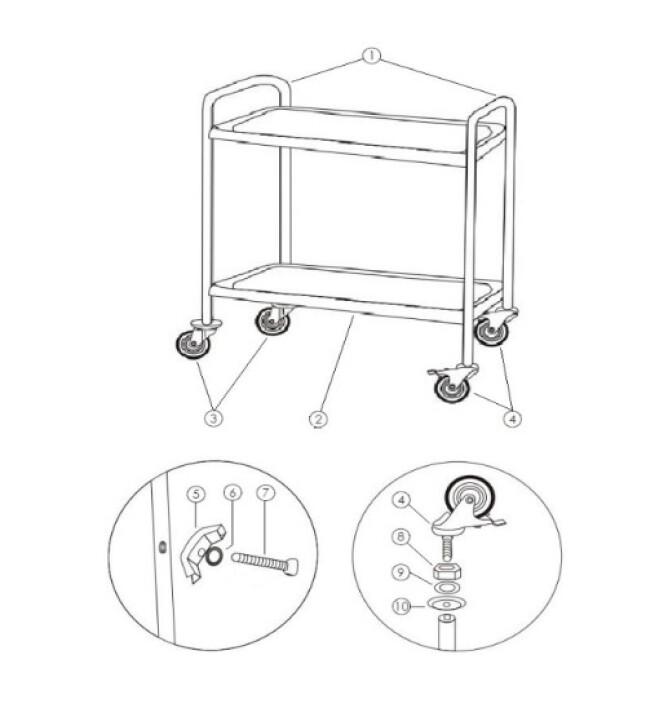 1
3
2
4
5
6
7
4
8
9
10