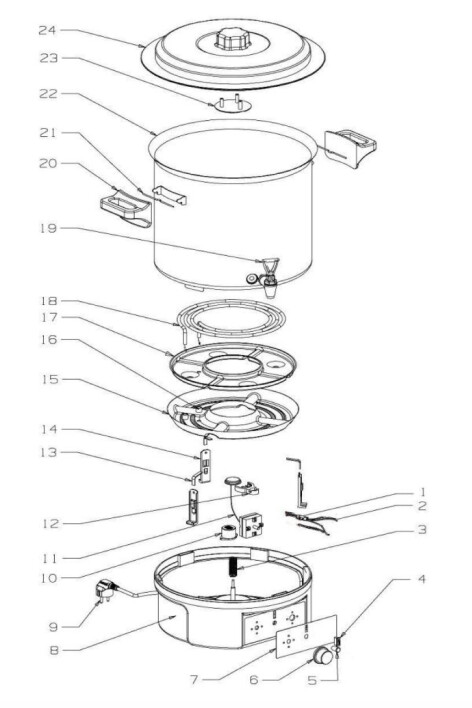 24
23
22
21
20
19
18
17
16
15
14
13
12
11
10
9
8
7
6
5
4
3
2
1