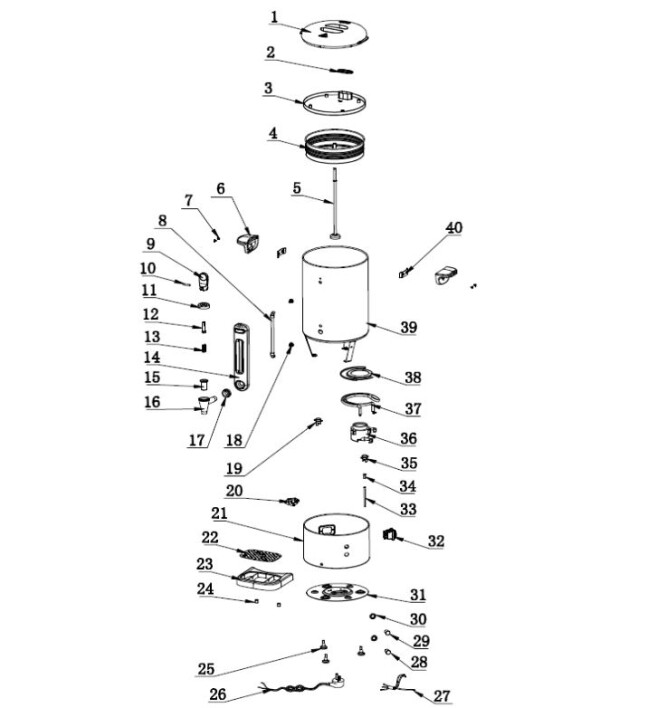 1
2
3
4
5
6
7
8
9
10
11
12
13
14
15
16
17
18
19
20
21
22
23
24
25
26
27
28
29
30
31
32
33
34
35
36
37
38
39
40