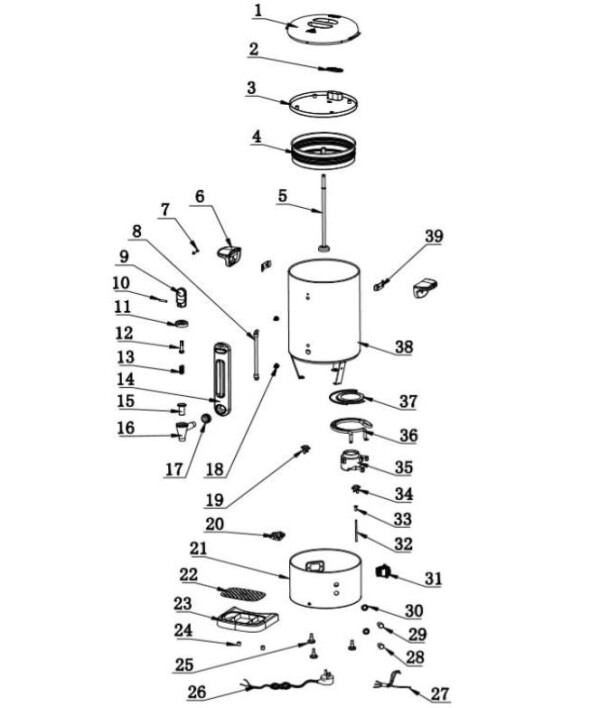 1
2
3
4
5
6
7
8
9
10
11
12
13
14
15
16
17
18
19
20
21
22
23
24
25
26
27
28
29
30
31
32
33
34
35
36
37
38
39