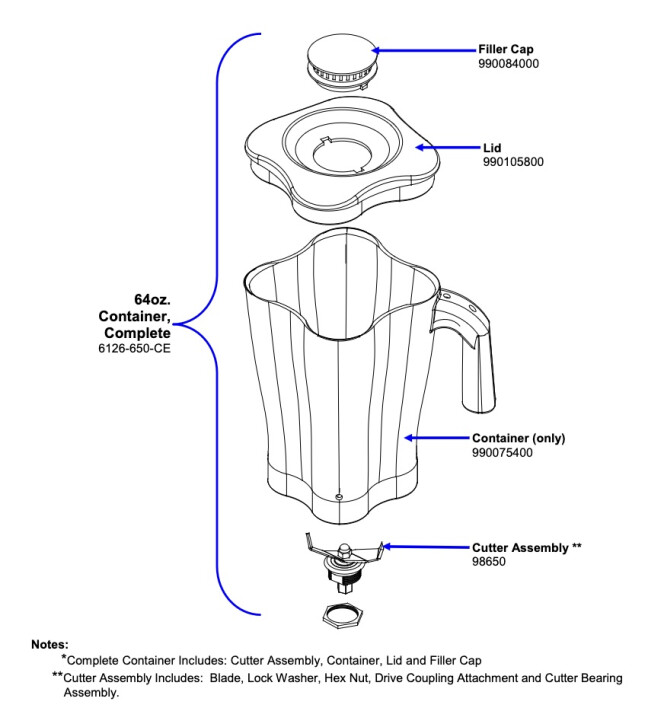 Filler Cap
990084000

Lid
990105800

64oz.
Container,
Complete
6126-650-CE

Container (only)
990075400

Cutter Assembly **
98650

Notes:
*Complete Container Includes: Cutter Assembly, Container, Lid and Filler Cap
**Cutter Assembly Includes: Blade, Lock Washer, Hex Nut, Drive Coupling Attachment and Cutter Bearing Assembly.