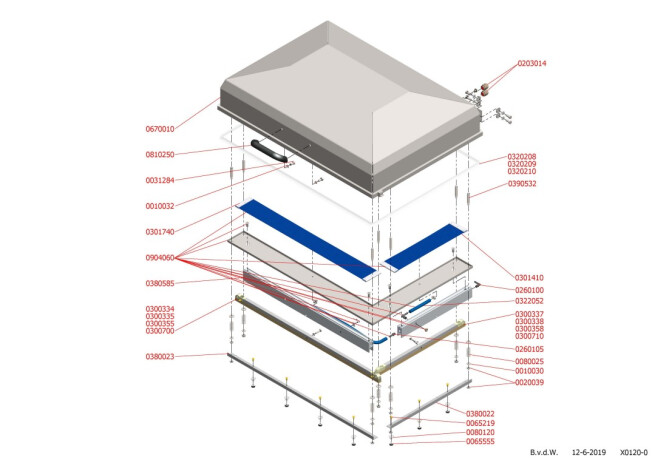 0203014
0670010
0810250
0031284
0010032
0301740
0904060
0380585
0300334
0300335
0300355
0300700
0380023
0320208
0320209
0320210
0390532
0301410
0260100
0322052
0300337
0300338
0300358
0300710
0260105
0080025
0010030
0020039
0380022
0065219
0080120
0065555

B.v.d.W. 12-6-2019 X0120-0