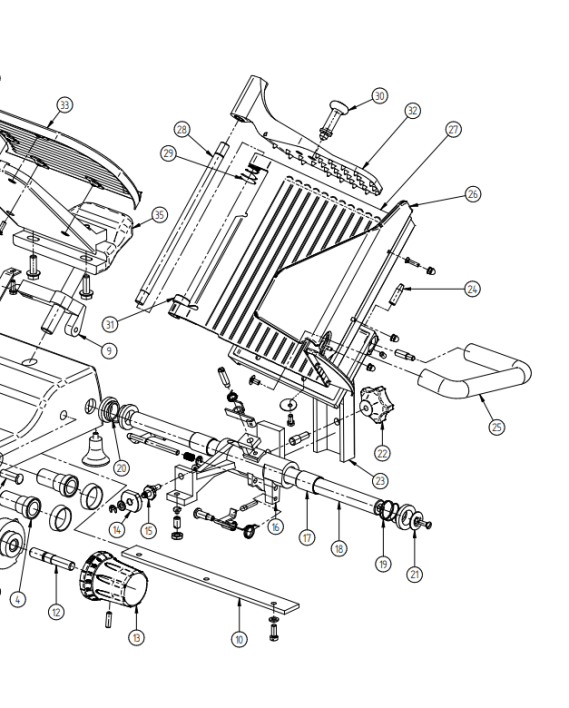 33
30
32
28
27
29
26
35
24
31
9
25
22
20
23
14
15
16
17
18
19
21
4
12
13
10