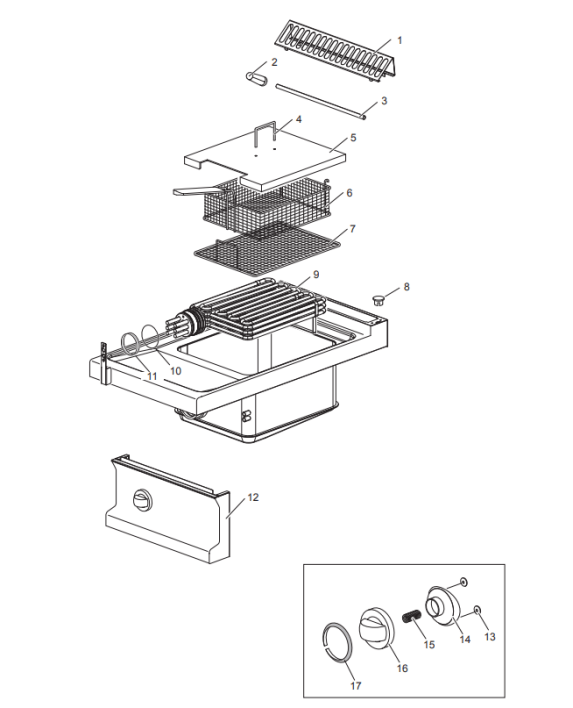 1
2
3
4
5
6
7
8
9
10
11
12
13
14
15
16
17