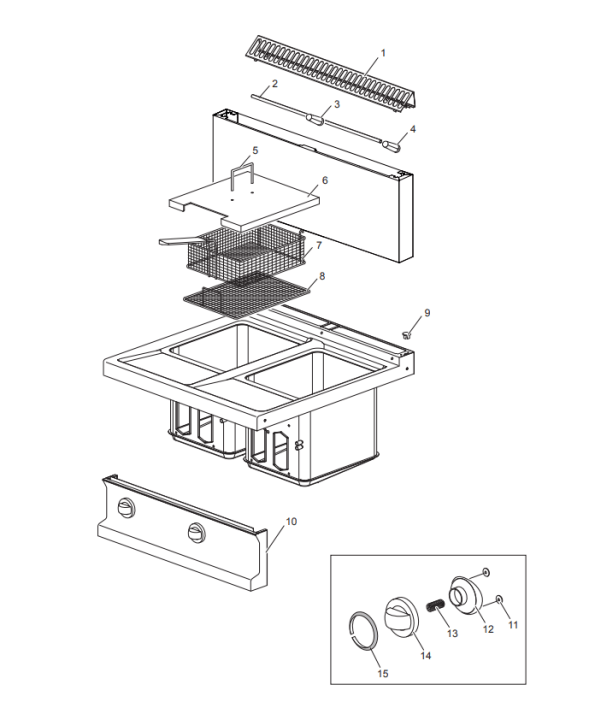 1
2
3
4
5
6
7
8
9
10
11
12
13
14
15