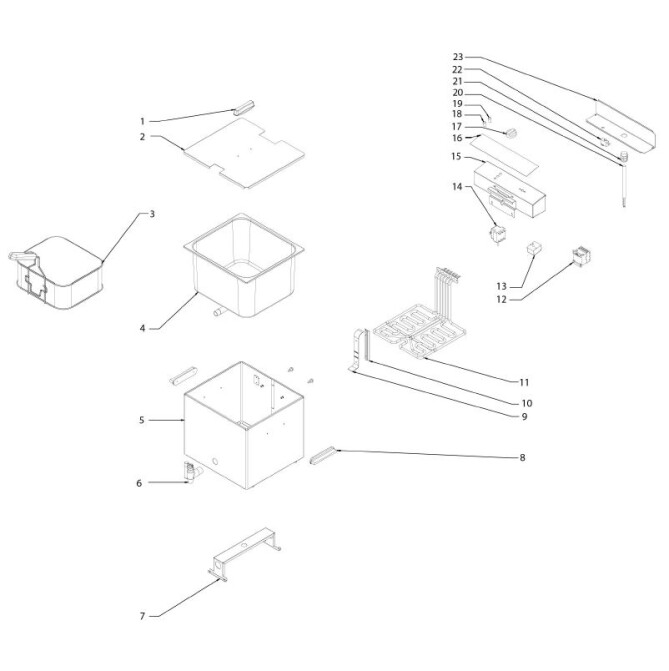 23
22
21
20
19
18
17
16
15
14
1
2
3
4
13
12
11
10
9
5
8
6
7